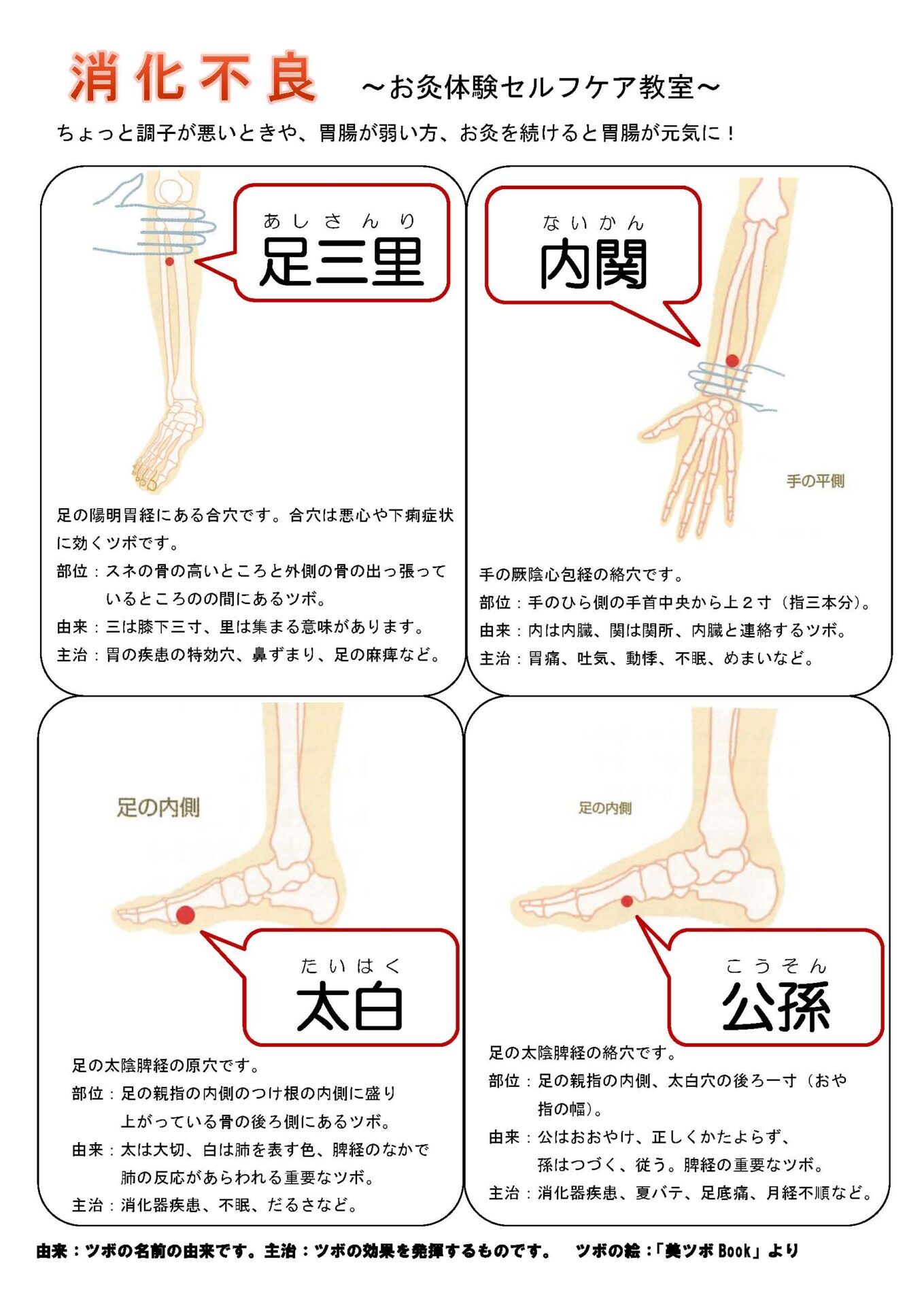 消化不良 ～お灸体験セルフケア教室～

ちょっと調子が悪いときや、胃腸が弱い方、お灸を続けると胃腸が元気に！

あしさんり
足三里

足の陽明胃経にある合穴です。合穴は悪心や下痢症状に効くツボです。
部位：スネの骨の高いところと外側の骨の出っ張っているところのの間にあるツボ。
由来：三は膝下三寸、里は集まる意味があります。
主治：胃の疾患の特効穴、鼻ずまり、足の麻痺など。

ないかん
内関

手の平側

手の厥陰心包経の絡穴です。
部位：手のひら側の手首中央から上２寸（指三本分）。
由来：内は内臓、関は関所、内臓と連絡するツボ。
主治：胃痛、吐気、動悸、不眠、めまいなど。

足の内側

たいはく
太白

足の太陰脾経の原穴です。
部位：足の親指の内側のつけ根の内側に盛り上がっている骨の後ろ側にあるツボ。
由来：太は大切、白は肺を表す色、脾経のなかで肺の反応があらわれる重要なツボ。
主治：消化器疾患、不眠、だるさなど。

足の内側

こうそん
公孫

足の太陰脾経の絡穴です。
部位：足の親指の内側、太白穴の後ろ一寸（おや指の幅）。
由来：公はおおやけ、正しくかたよらず、孫はつづく、従う。脾経の重要なツボ。
主治：消化器疾患、夏バテ、足底痛、月経不順など。

由来：ツボの名前の由来です。主治：ツボの効果を発揮するものです。　ツボの絵：「美ツボ Book」より